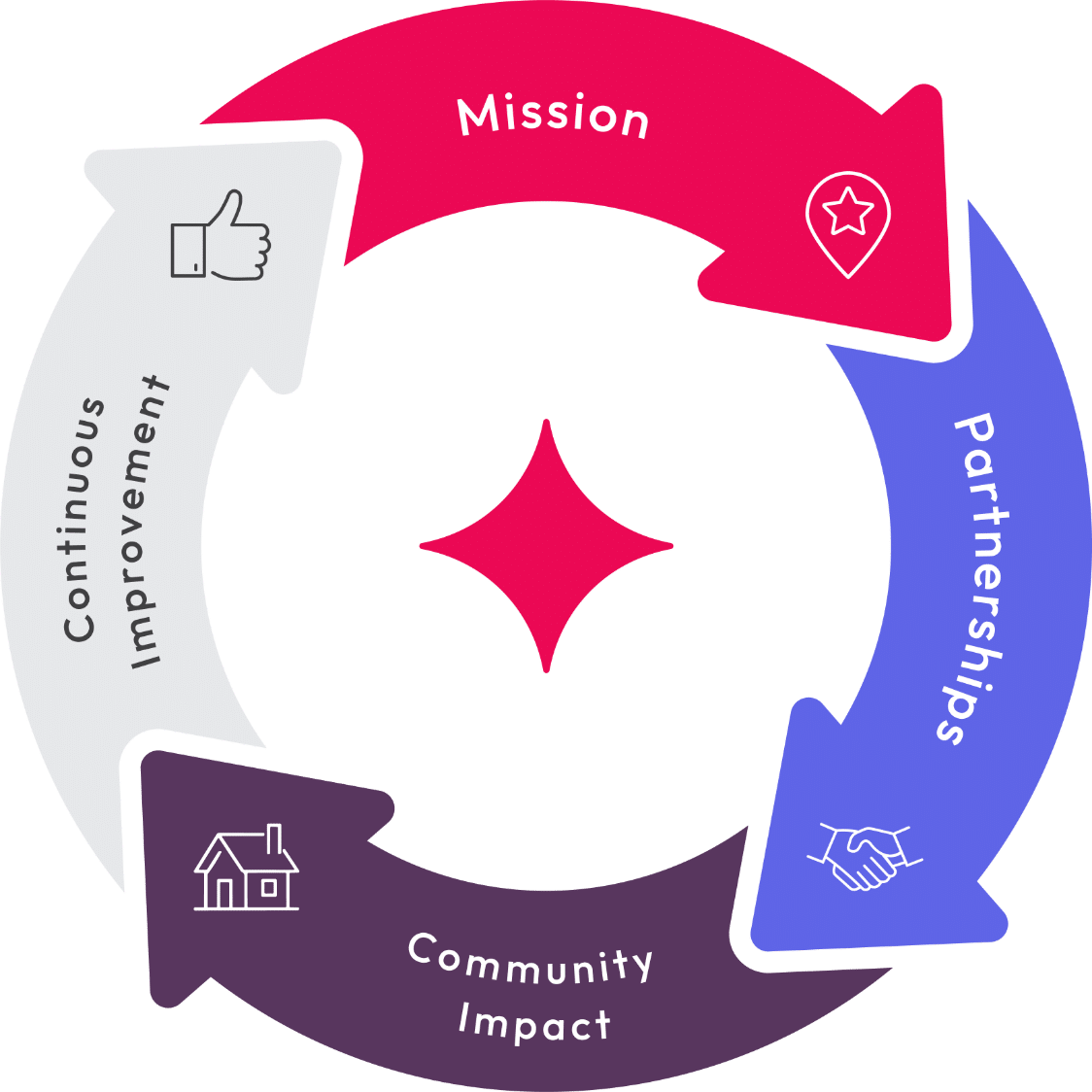 Mission

Partnerships

Community Impact

Continuous Improvement