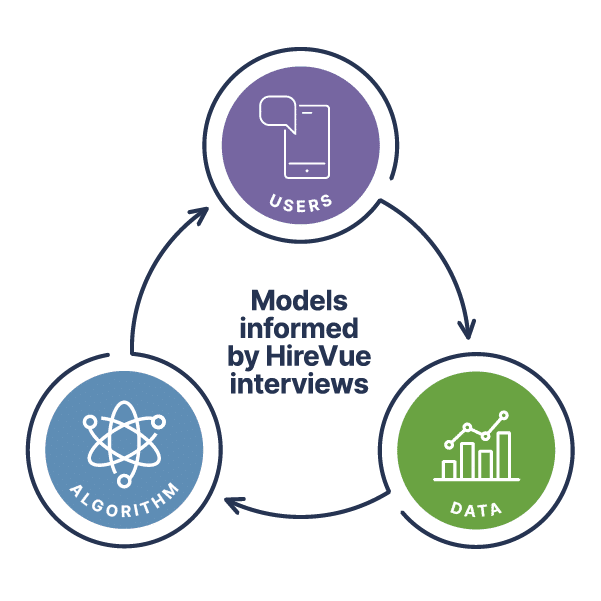 USERS

Models informed by HireVue interviews

DATA

ALGORITHM